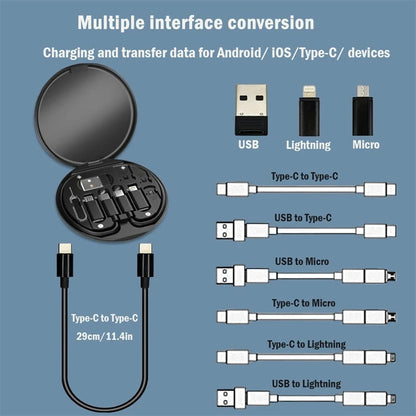 Multiple interface conversion

Charging and transfer data for Android/ iOS/Type-C/ devices

USB

Lightning

Micro

Type-C to Type-C

USB to Type-C

USB to Micro

Type-C to Micro

Type-C to Lightning

USB to Lightning

Type-C to Type-C

29cm/11.4in